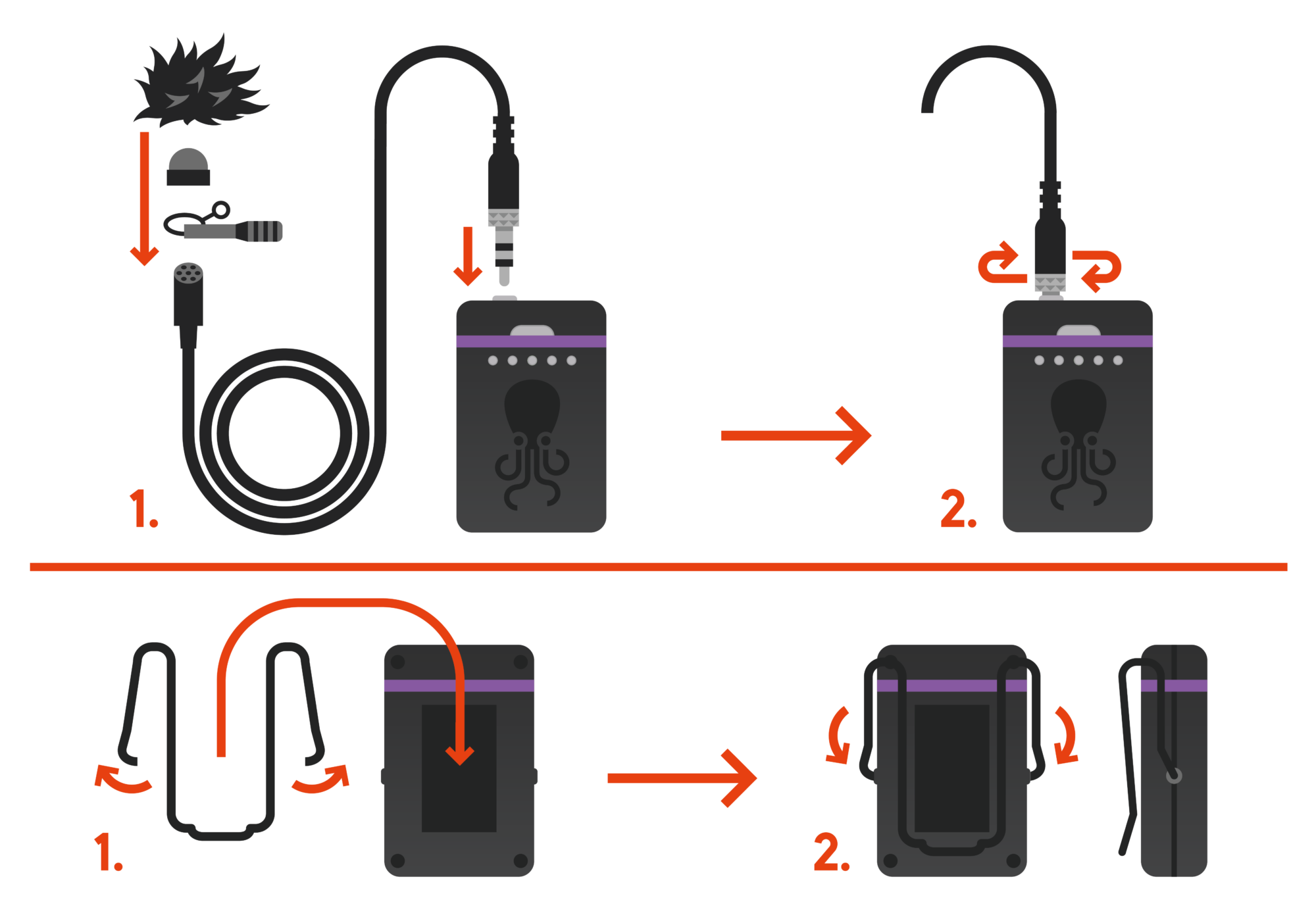 1.

2.

1.

2.